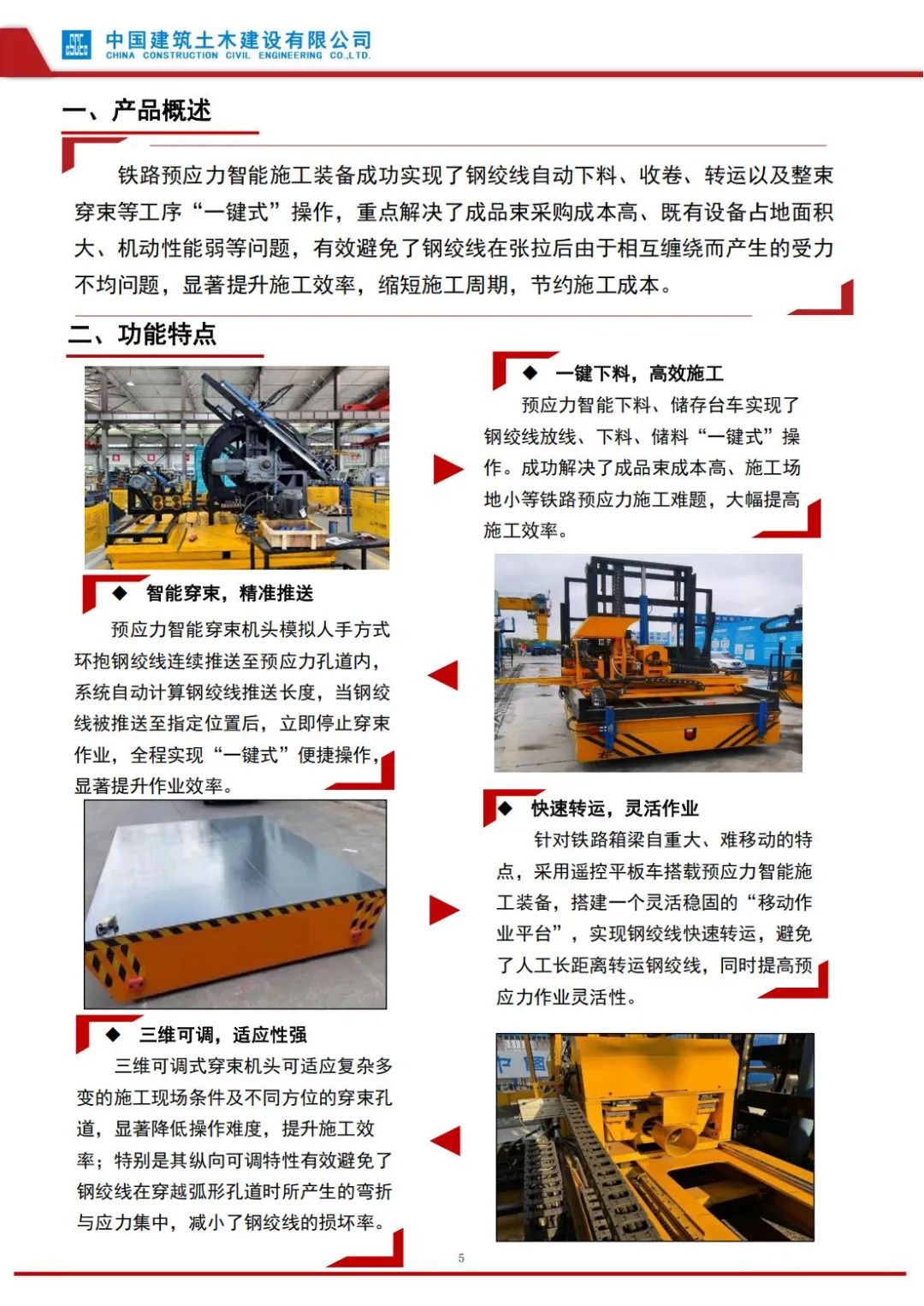 中国建筑土木建设有限公司
CHINA CONSTRUCTION CIVIL ENGINEERING CO.,LTD.

一、产品概述

铁路预应力智能施工装备成功实现了钢绞线自动下料、收卷、转运以及整束穿束等工序“一键式”操作，重点解决了成品束采购成本高、既有设备占地面积大、机动性能弱等问题，有效避免了钢绞线在张拉后由于相互缠绕而产生的受力不均问题，显著提升施工效率，缩短施工周期，节约施工成本。

二、功能特点

◆ 一键下料，高效施工

预应力智能下料、储存台车实现了钢绞线放线、下料、储料“一键式”操作。成功解决了成品束成本高、施工场地小等铁路预应力施工难题，大幅提高施工效率。

◆ 智能穿束，精准推送

预应力智能穿束机头模拟人手方式环抱钢绞线连续推送至预应力孔道内，系统自动计算钢绞线推送长度，当钢绞线被推送至指定位置后，立即停止穿束作业，全程实现“一键式”便捷操作，显著提升作业效率。

◆ 快速转运，灵活作业

针对铁路箱梁自重大、难移动的特点，采用遥控平板车搭载预应力智能施工装备，搭建一个灵活稳固的“移动作业平台”，实现钢绞线快速转运，避免了人工长距离转运钢绞线，同时提高预应力作业灵活性。

◆ 三维可调，适应性强

三维可调式穿束机头可适应复杂多变的施工现场条件及不同方位的穿束孔道，显著降低操作难度，提升施工效率；特别是其纵向可调特性有效避免了钢绞线在穿越弧形孔道时所产生的弯折与应力集中，减小了钢绞线的损坏率。

5